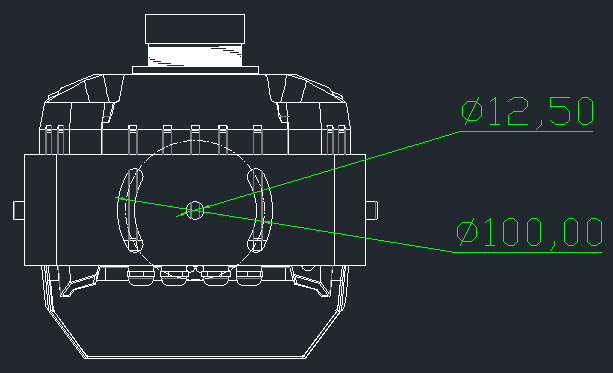 Ø12,50

Ø100,00